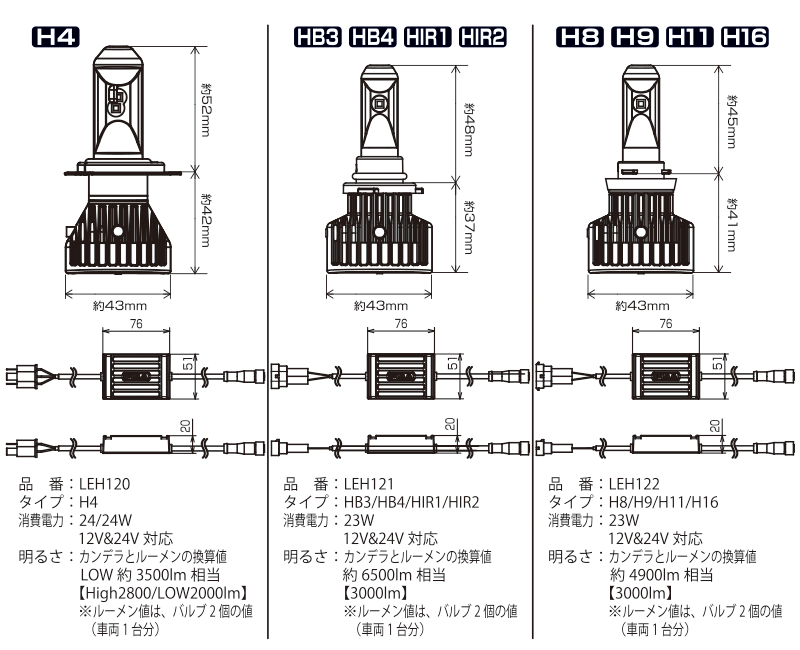 H4

約52mm

約42mm

約43mm

76

51

20

品　番：LEH120
タイプ：H4
消費電力：24/24W
12V&24V 対応
明るさ：カンデラとルーメンの換算値
LOW 約 3500lm 相当
【High2800/LOW2000lm】
※ルーメン値は、バルブ２個の値
（車両１台分）

HB3 HB4 HIR1 HIR2

約48mm

約37mm

約43mm

76

51

20

品　番：LEH121
タイプ：HB3/HB4/HIR1/HIR2
消費電力：23W
12V&24V 対応
明るさ：カンデラとルーメンの換算値
約 6500lm 相当
【3000lm】
※ルーメン値は、バルブ２個の値
（車両１台分）

H8 H9 H11 H16

約45mm

約41mm

約43mm

76

51

20

品　番：LEH122
タイプ：H8/H9/H11/H16
消費電力：23W
12V&24V 対応
明るさ：カンデラとルーメンの換算値
約 4900lm 相当
【3000lm】
※ルーメン値は、バルブ２個の値
（車両１台分）